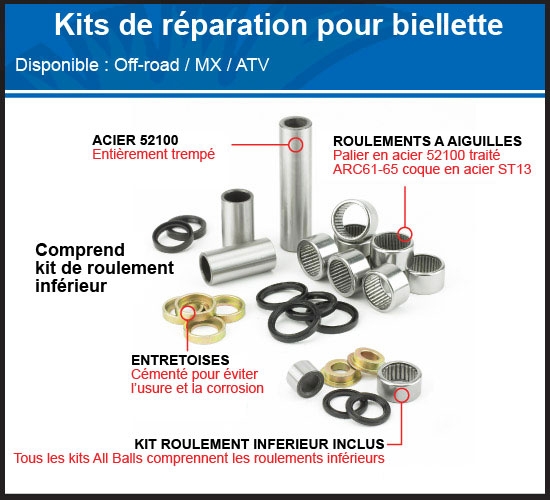 Kits de réparation pour biellette

Disponible : Off-road / MX / ATV

ACIER 52100
Entièrement trempé

ROULEMENTS A AIGUILLES
Palier en acier 52100 traité
ARC61-65 coque en acier ST13

Comprend
kit de roulement
inférieur

ENTRETOISES
Cémenté pour éviter
l'usure et la corrosion

KIT ROULEMENT INFERIEUR INCLUS
Tous les kits All Balls comprennent les roulements inférieurs